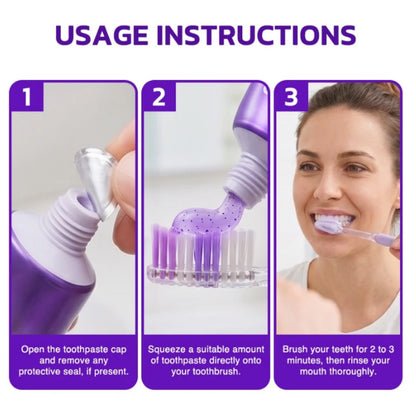 USAGE INSTRUCTIONS

1

Open the toothpaste cap and remove any protective seal, if present.

2

Squeeze a suitable amount of toothpaste directly onto your toothbrush.

3

Brush your teeth for 2 to 3 minutes, then rinse your mouth thoroughly.